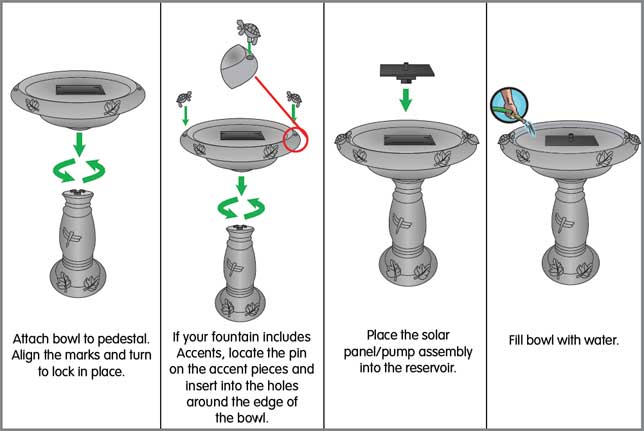 Attach bowl to pedestal. Align the marks and turn to lock in place.

If your fountain includes Accents, locate the pin on the accent pieces and insert into the holes around the edge of the bowl.

Place the solar panel/pump assembly into the reservoir.

Fill bowl with water.